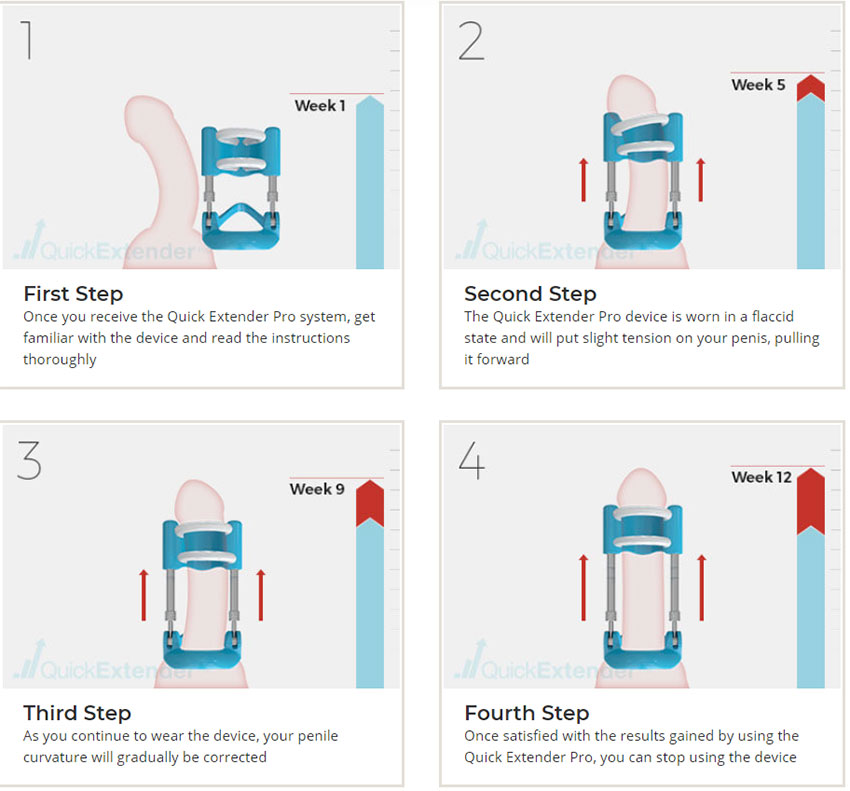 1

Week 1

QuickExtender

First Step
Once you receive the Quick Extender Pro system, get familiar with the device and read the instructions thoroughly

2

Week 5

QuickExtender

Second Step
The Quick Extender Pro device is worn in a flaccid state and will put slight tension on your penis, pulling it forward

3

Week 9

QuickExtender

Third Step
As you continue to wear the device, your penile curvature will gradually be corrected

4

Week 12

QuickExtender

Fourth Step
Once satisfied with the results gained by using the Quick Extender Pro, you can stop using the device